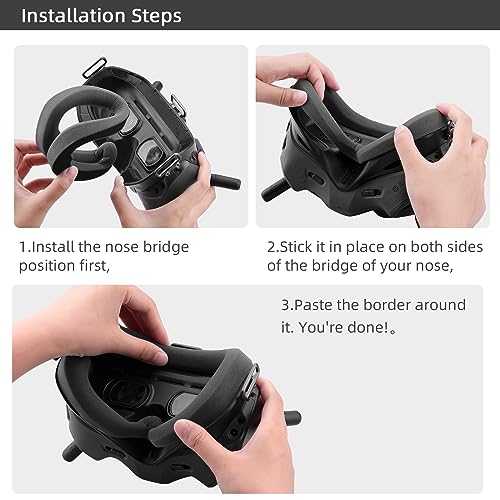 Installation Steps

1.Install the nose bridge position first,

2.Stick it in place on both sides of the bridge of your nose,

3.Paste the border around it. You're done!。