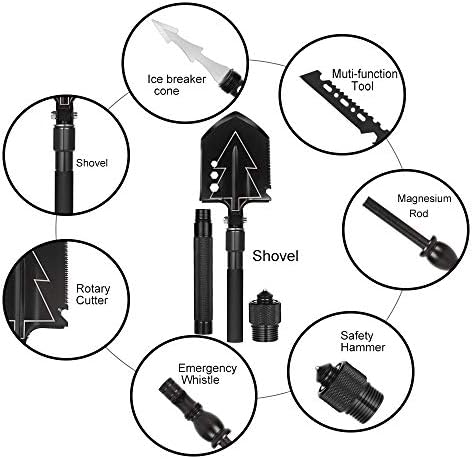 Ice breaker cone

Muti-function Tool

Shovel

Magnesium Rod

Shovel

Rotary Cutter

Safety Hammer

Emergency Whistle