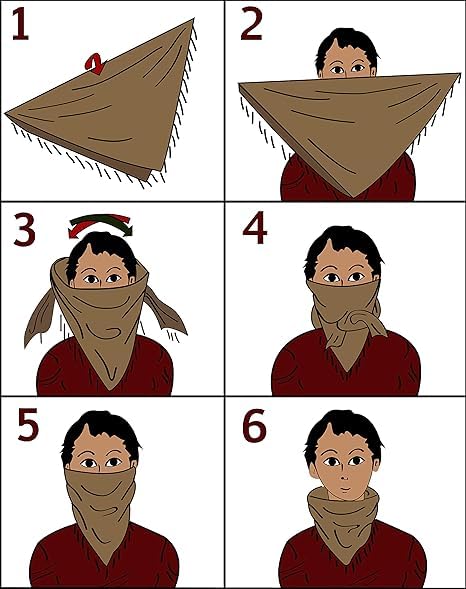 1

2

3

4

5

6