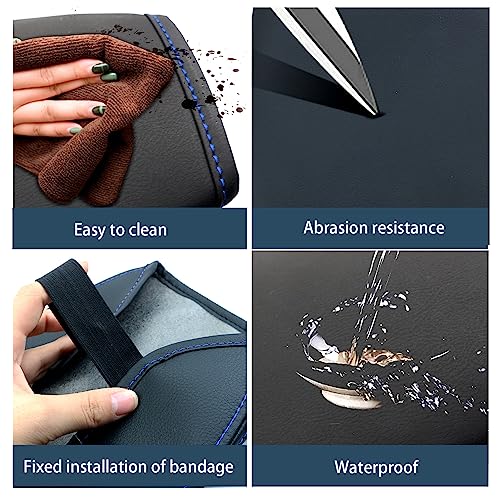 Easy to clean

Abrasion resistance

Fixed installation of bandage

Waterproof