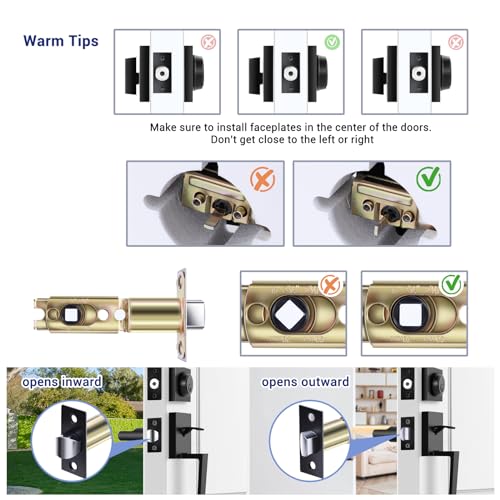 Warm Tips

Make sure to install faceplates in the center of the doors. Don't get close to the left or right

opens inward

opens outward