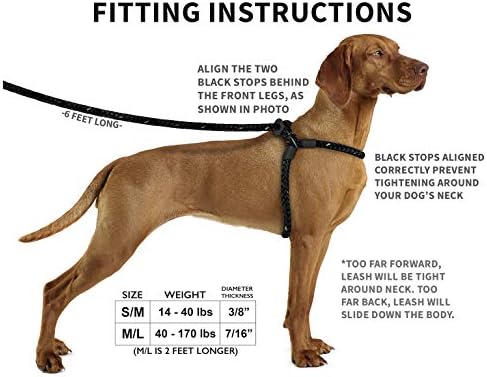 FITTING INSTRUCTIONS

ALIGN THE TWO BLACK STOPS BEHIND THE FRONT LEGS, AS SHOWN IN PHOTO

-6 FEET LONG-

BLACK STOPS ALIGNED CORRECTLY PREVENT TIGHTENING AROUND YOUR DOG'S NECK

*TOO FAR FORWARD, LEASH WILL BE TIGHT AROUND NECK. TOO FAR BACK, LEASH WILL SLIDE DOWN THE BODY.

| SIZE | WEIGHT | DIAMETER THICKNESS |
|---|---|---|
| S/M | 14 - 40 lbs | 3/8" |
| M/L | 40 - 170 lbs | 7/16" |

(M/L IS 2 FEET LONGER)