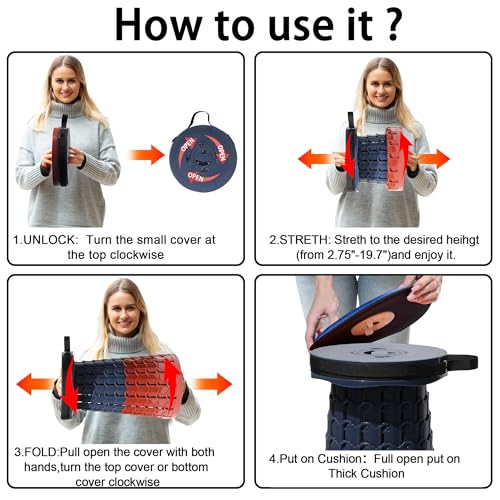 How to use it ?

OPEN
OPEN
OPEN

1.UNLOCK: Turn the small cover at the top clockwise

2.STRETH: Streth to the desired heihgt (from 2.75"-19.7")and enjoy it.

3.FOLD:Pull open the cover with both hands,turn the top cover or bottom cover clockwise

4.Put on Cushion: Full open put on Thick Cushion