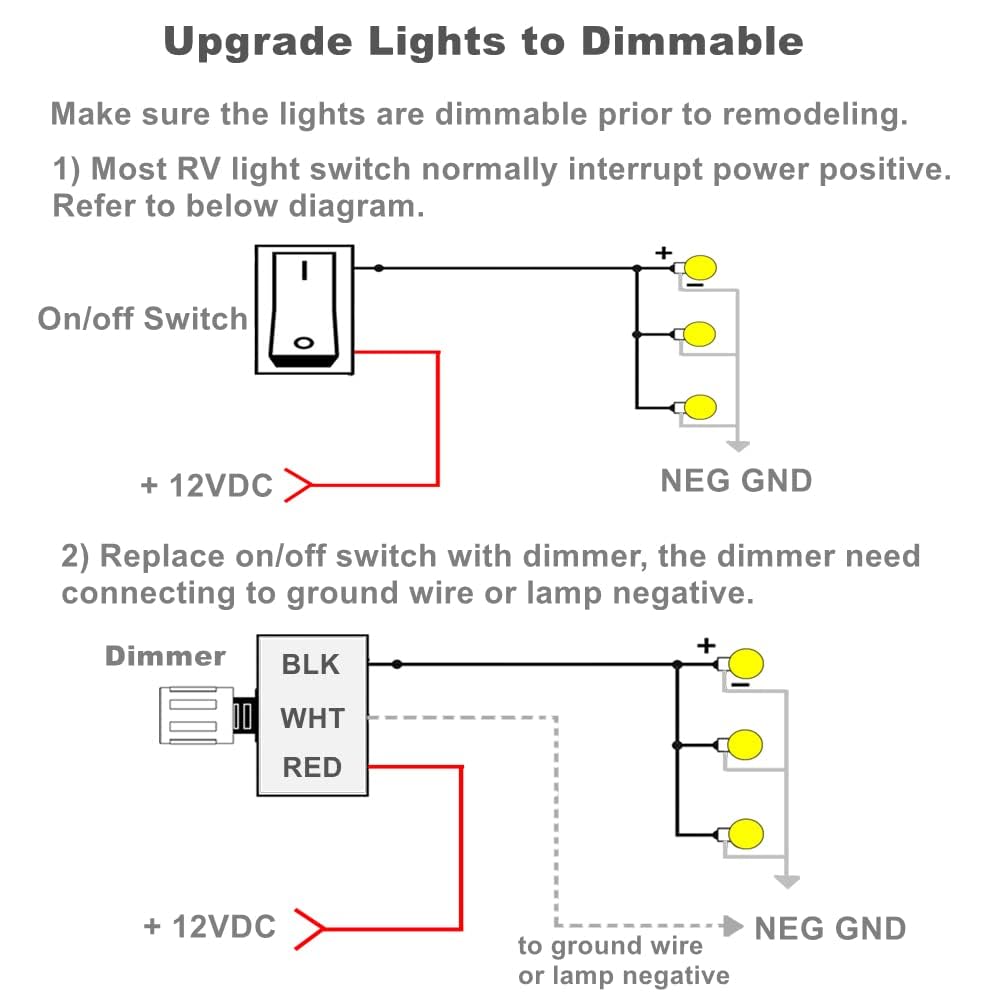 Upgrade Lights to Dimmable

Make sure the lights are dimmable prior to remodeling.

1) Most RV light switch normally interrupt power positive. Refer to below diagram.

On/off Switch

I

O

+

−

+ 12VDC

NEG GND

2) Replace on/off switch with dimmer, the dimmer need connecting to ground wire or lamp negative.

Dimmer

BLK

WHT

RED

+

−

+ 12VDC

NEG GND

to ground wire or lamp negative