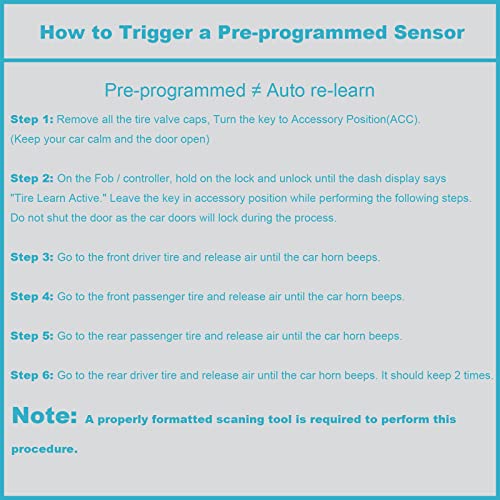 How to Trigger a Pre-programmed Sensor

Pre-programmed ≠ Auto re-learn

Step 1: Remove all the tire valve caps, Turn the key to Accessory Position(ACC). (Keep your car calm and the door open)

Step 2: On the Fob / controller, hold on the lock and unlock until the dash display says "Tire Learn Active." Leave the key in accessory position while performing the following steps. Do not shut the door as the car doors will lock during the process.

Step 3: Go to the front driver tire and release air until the car horn beeps.

Step 4: Go to the front passenger tire and release air until the car horn beeps.

Step 5: Go to the rear passenger tire and release air until the car horn beeps.

Step 6: Go to the rear driver tire and release air until the car horn beeps. It should keep 2 times.

Note: A properly formatted scaning tool is required to perform this procedure.