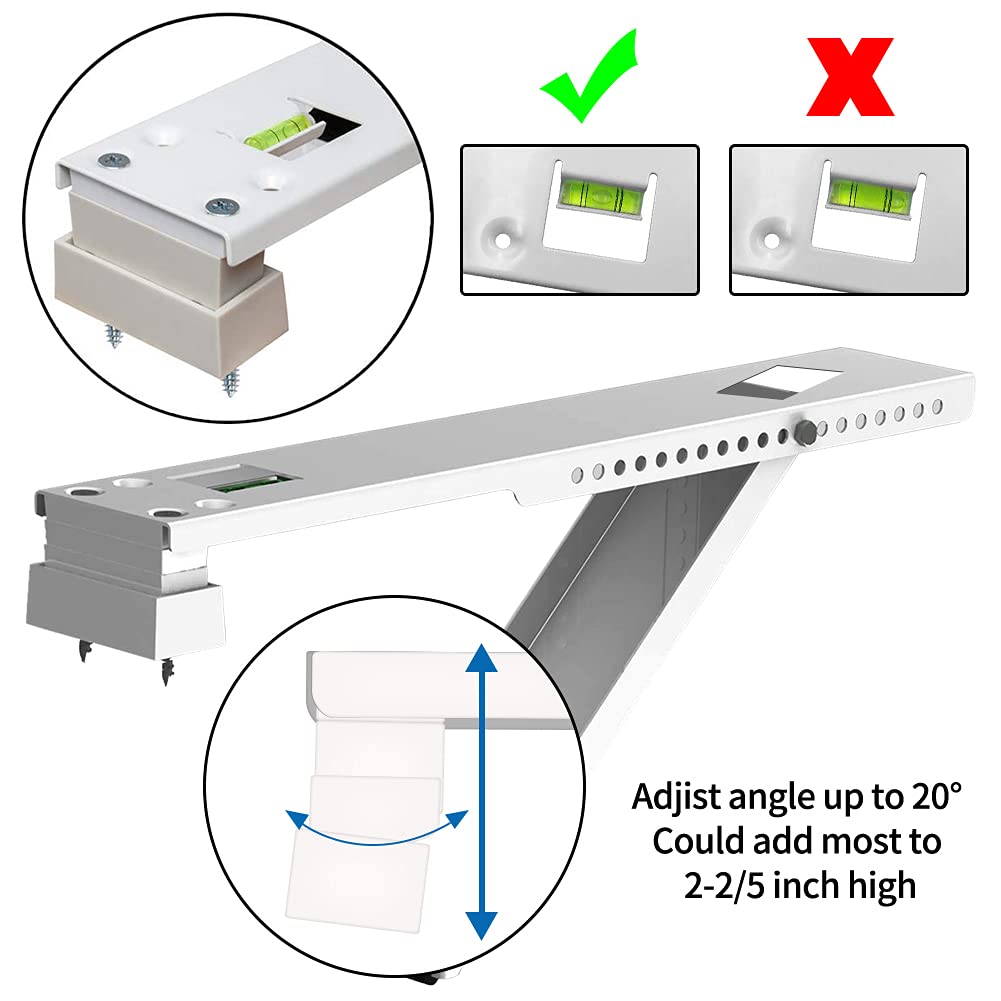 Adjist angle up to 20°
Could add most to
2-2/5 inch high