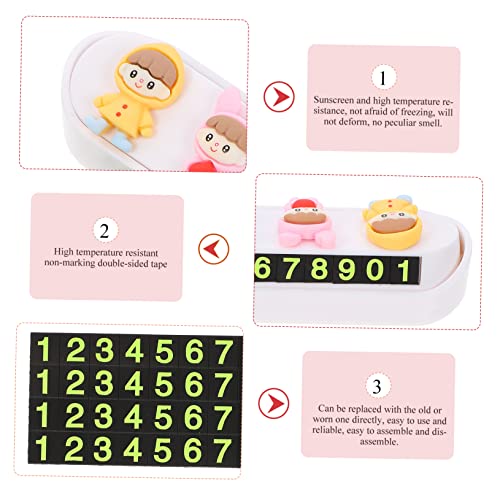 1

Sunscreen and high temperature resistance, not afraid of freezing, will not deform, no peculiar smell.

2

High temperature resistant non-marking double-sided tape

6 7 8 9 0 1

1 2 3 4 5 6 7
1 2 3 4 5 6 7
1 2 3 4 5 6 7
1 2 3 4 5 6 7

3

Can be replaced with the old or worn one directly, easy to use and reliable, easy to assemble and disassemble.