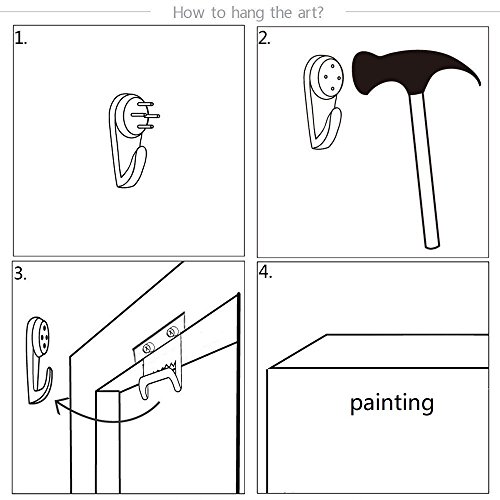 How to hang the art?

1.

2.

3.

4.

painting