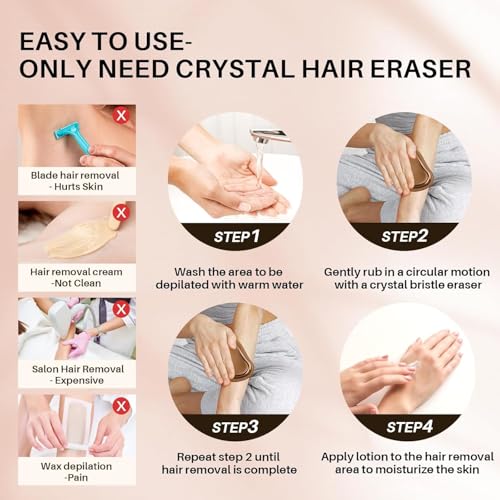 EASY TO USE-
ONLY NEED CRYSTAL HAIR ERASER

Blade hair removal
- Hurts Skin

Hair removal cream
-Not Clean

Salon Hair Removal
- Expensive

Wax depilation
-Pain

STEP1
Wash the area to be depilated with warm water

STEP2
Gently rub in a circular motion with a crystal bristle eraser

STEP3
Repeat step 2 until hair removal is complete

STEP4
Apply lotion to the hair removal area to moisturize the skin