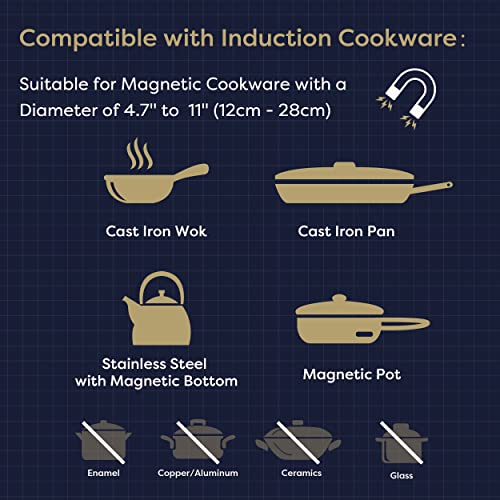 Compatible with Induction Cookware:

Suitable for Magnetic Cookware with a Diameter of 4.7" to 11" (12cm - 28cm)

Cast Iron Wok

Cast Iron Pan

Stainless Steel with Magnetic Bottom

Magnetic Pot

Enamel

Copper/Aluminum

Ceramics

Glass