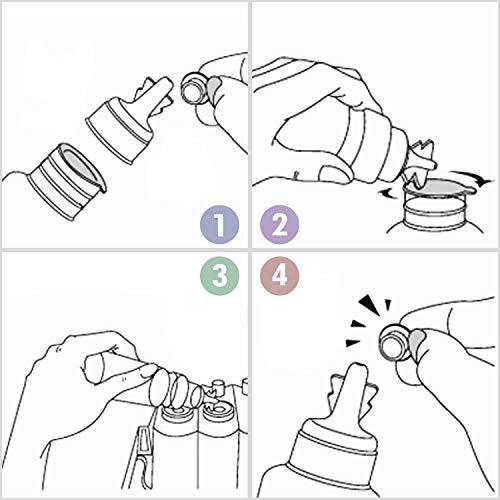 1
2
3
4