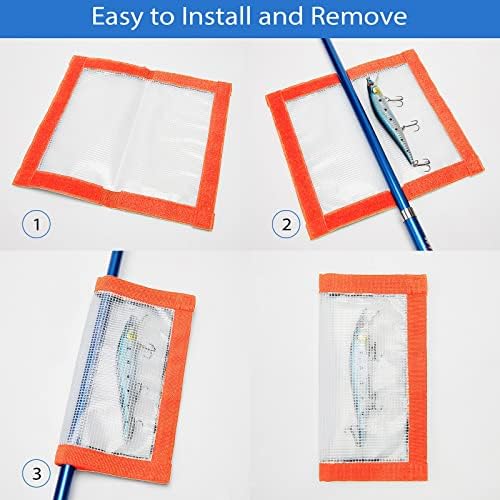 Easy to Install and Remove

1

2

3