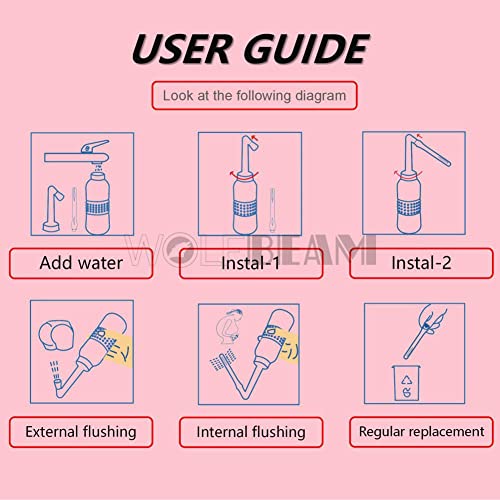 USER GUIDE

Look at the following diagram

WOLFBEAM

Add water

Instal-1

Instal-2

External flushing

Internal flushing

Regular replacement