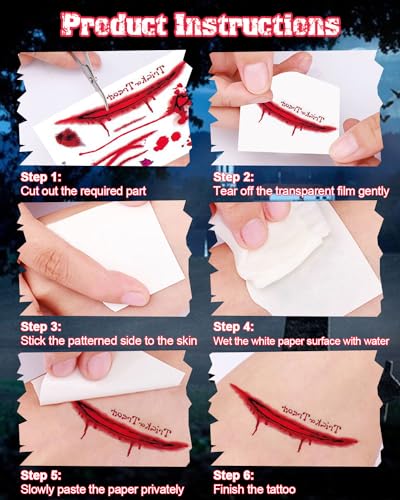 Product Instructions

TrickorTreat

TrickorTreat

Step 1:
Cut out the required part

Step 2:
Tear off the transparent film gently

Step 3:
Stick the patterned side to the skin

Step 4:
Wet the white paper surface with water

TrickorTreat

TrickorTreat

Step 5:
Slowly paste the paper privately

Step 6:
Finish the tattoo