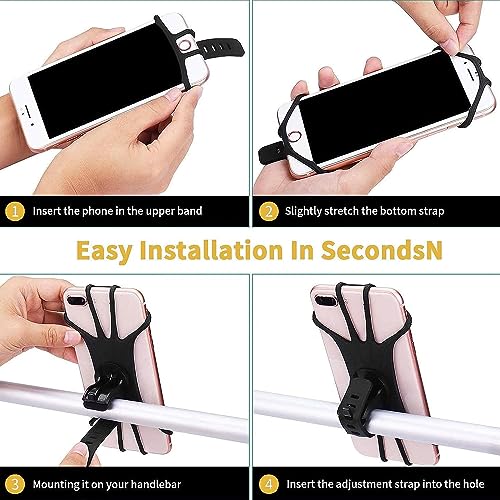 1 Insert the phone in the upper band

2 Slightly stretch the bottom strap

Easy Installation In SecondsN

3 Mounting it on your handlebar

4 Insert the adjustment strap into the hole