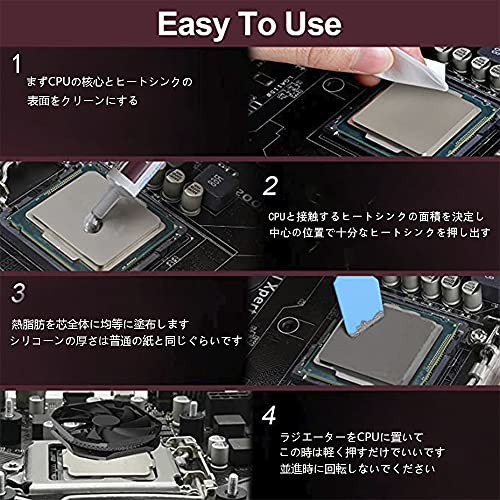 Easy To Use

1
まずCPUの核心とヒートシンクの表面をクリーンにする

2
CPUと接触するヒートシンクの面積を決定し中心の位置で十分なヒートシンクを押し出す

3
熱脂肪を芯全体に均等に塗布します
シリコーンの厚さは普通の紙と同じぐらいです

4
ラジエーターをCPUに置いて
この時は軽く押すだけでいいです
並進時に回転しないでください