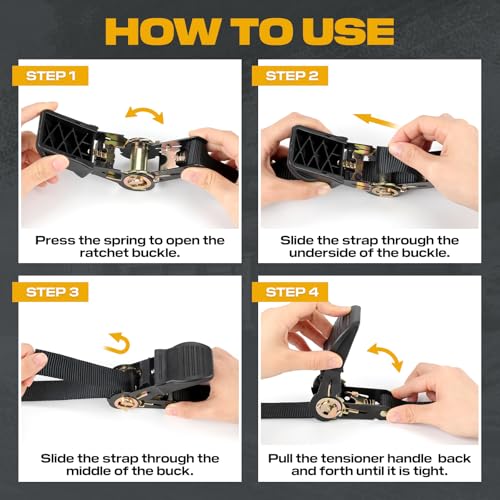 HOW TO USE

STEP 1

Press the spring to open the ratchet buckle.

STEP 2

Slide the strap through the underside of the buckle.

STEP 3

Slide the strap through the middle of the buck.

STEP 4

Pull the tensioner handle back and forth until it is tight.