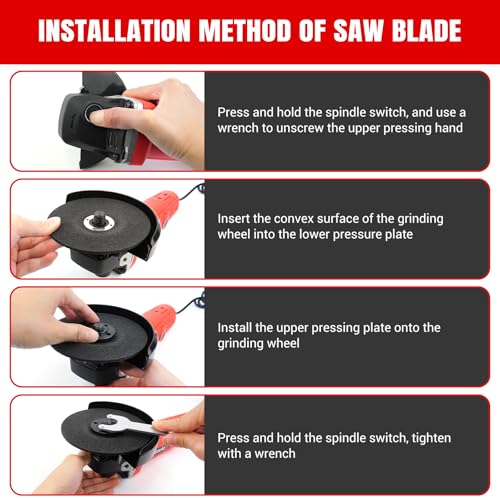 INSTALLATION METHOD OF SAW BLADE

Press and hold the spindle switch, and use a wrench to unscrew the upper pressing hand

Insert the convex surface of the grinding wheel into the lower pressure plate

Install the upper pressing plate onto the grinding wheel

Press and hold the spindle switch, tighten with a wrench