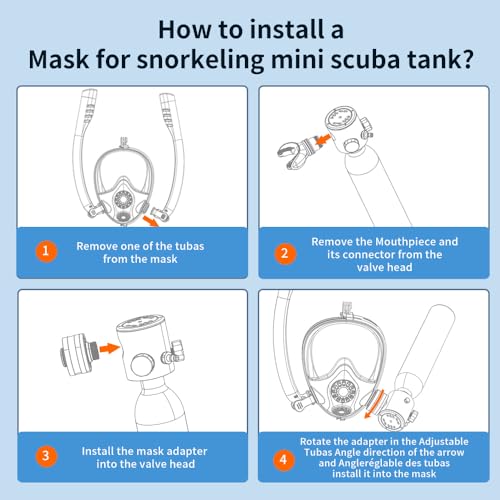 How to install a
Mask for snorkeling mini scuba tank?

1
Remove one of the tubas from the mask

2
Remove the Mouthpiece and its connector from the valve head

3
Install the mask adapter into the valve head

4
Rotate the adapter in the Adjustable Tubas Angle direction of the arrow and Angleréglable des tubas install it into the mask