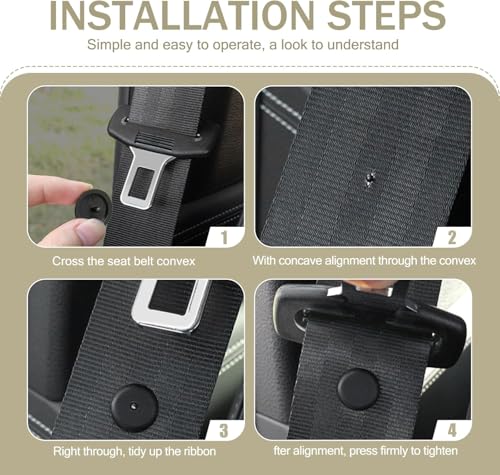 INSTALLATION STEPS

Simple and easy to operate, a look to understand

1

Cross the seat belt convex

2

With concave alignment through the convex

3

Right through, tidy up the ribbon

4

fter alignment, press firmly to tighten