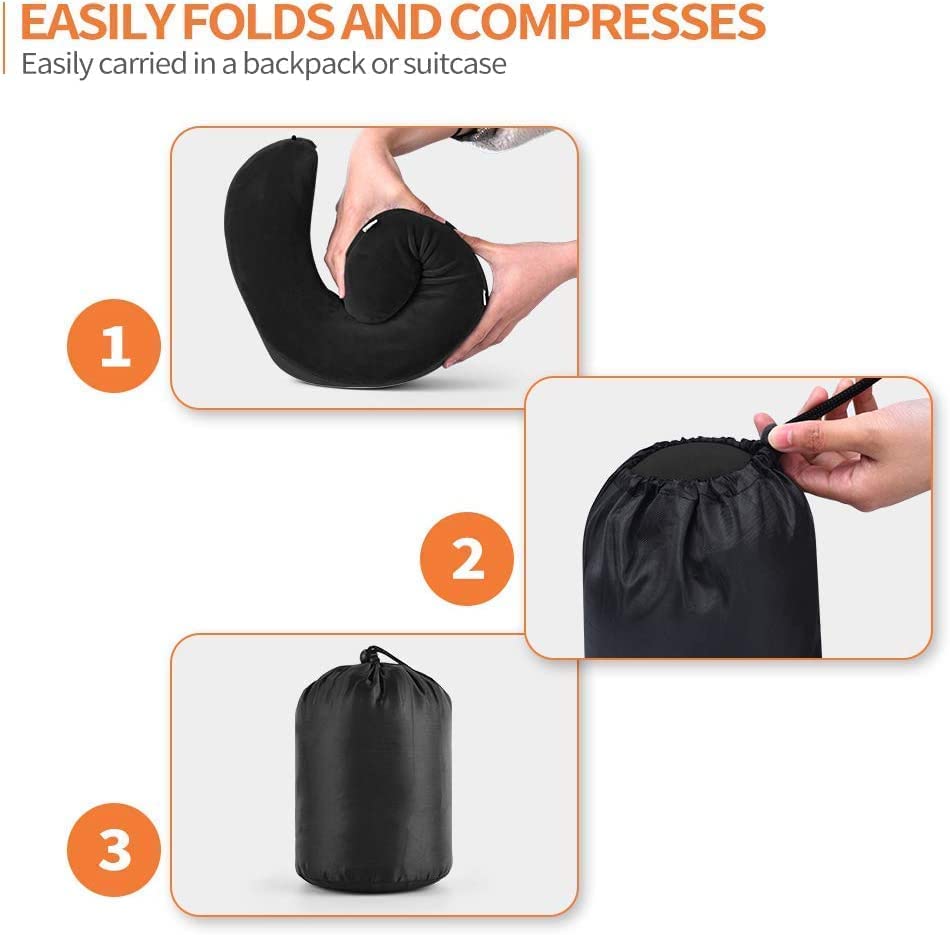 EASILY FOLDS AND COMPRESSES
Easily carried in a backpack or suitcase

1

2

3