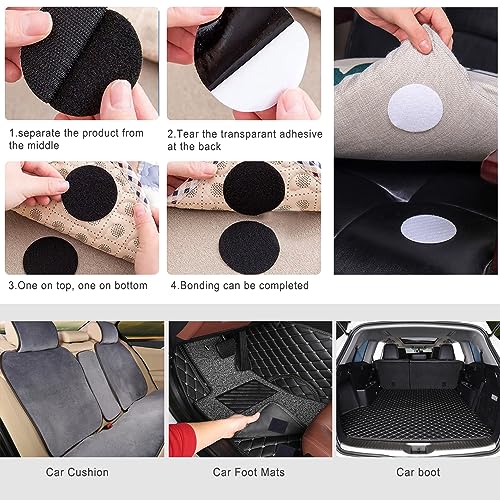 1.separate the product from the middle

2.Tear the transparant adhesive at the back

3.One on top, one on bottom

4.Bonding can be completed

Car Cushion

Car Foot Mats

Car boot