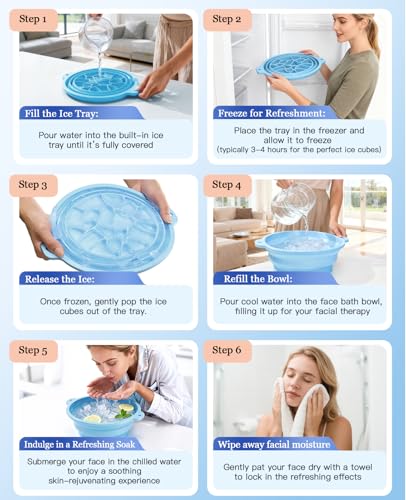 Step 1

Fill the Ice Tray:

Pour water into the built-in ice tray until it's fully covered

Step 2

Freeze for Refreshment:

Place the tray in the freezer and allow it to freeze (typically 3-4 hours for the perfect ice cubes)

Step 3

Release the Ice:

Once frozen, gently pop the ice cubes out of the tray.

Step 4

Refill the Bowl:

Pour cool water into the face bath bowl, filling it up for your facial therapy

Step 5

Indulge in a Refreshing Soak

Submerge your face in the chilled water to enjoy a soothing skin-rejuvenating experience

Step 6

Wipe away facial moisture

Gently pat your face dry with a towel to lock in the refreshing effects