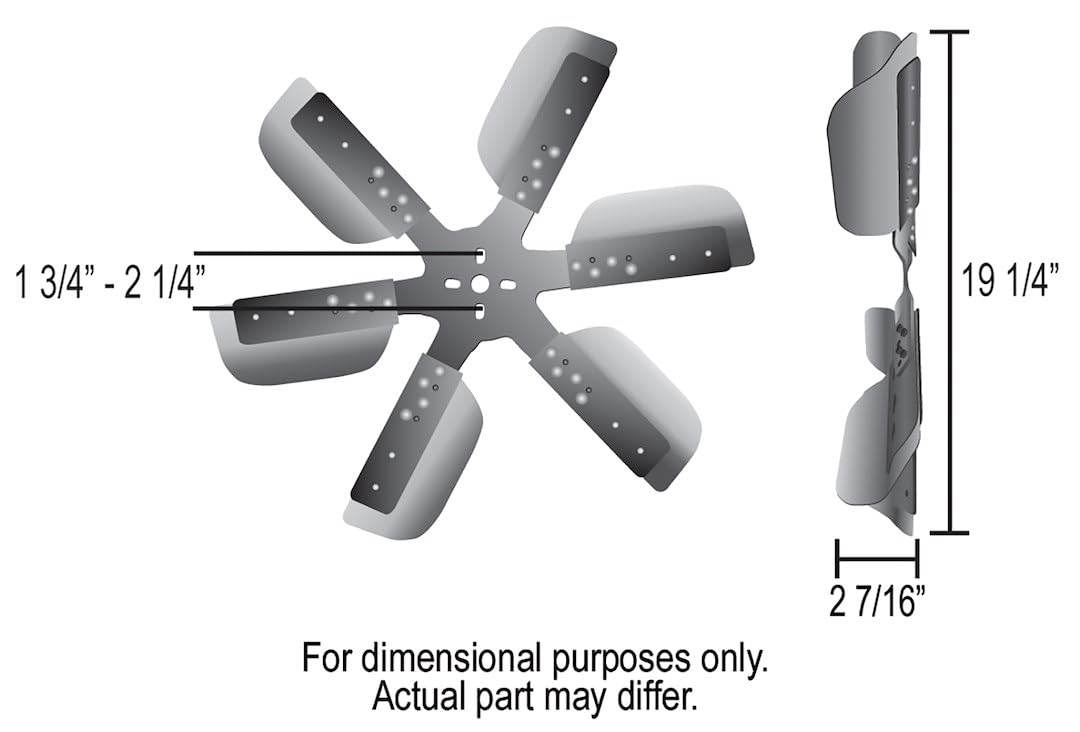 1 3/4” - 2 1/4”

19 1/4”

2 7/16”

For dimensional purposes only.
Actual part may differ.