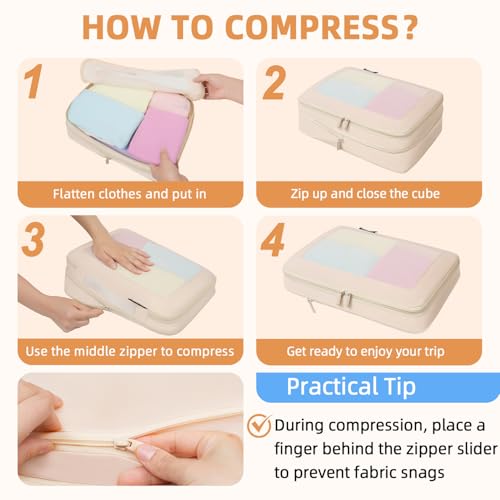 HOW TO COMPRESS?

1

Flatten clothes and put in

2

Zip up and close the cube

3

Use the middle zipper to compress

4

Get ready to enjoy your trip

Practical Tip

During compression, place a finger behind the zipper slider to prevent fabric snags