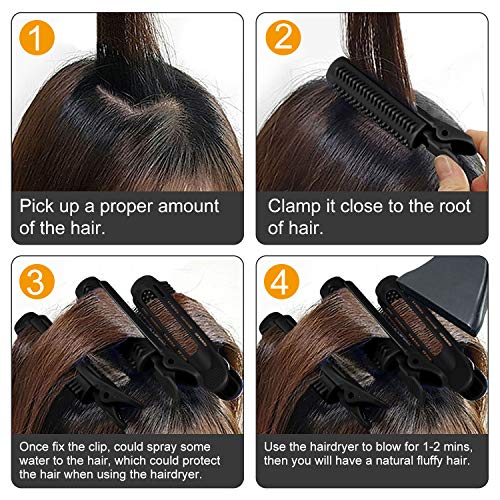 1
Pick up a proper amount of the hair.

2
Clamp it close to the root of hair.

3
Once fix the clip, could spray some water to the hair, which could protect the hair when using the hairdryer.

4
Use the hairdryer to blow for 1-2 mins, then you will have a natural fluffy hair.