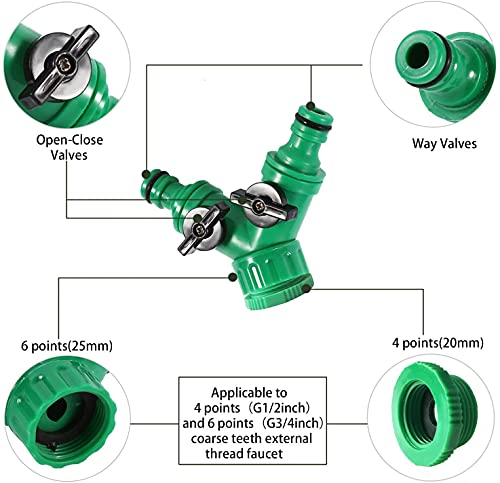 Open-Close Valves

Way Valves

6 points(25mm)

4 points(20mm)

Applicable to 4 points（G1/2inch） and 6 points（G3/4inch） coarse teeth external thread faucet