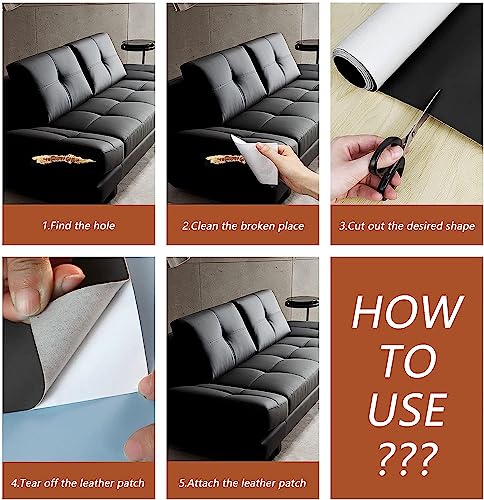 1.Find the hole

2.Clean the broken place

3.Cut out the desired shape

4.Tear off the leather patch

5.Attach the leather patch

HOW TO USE ???