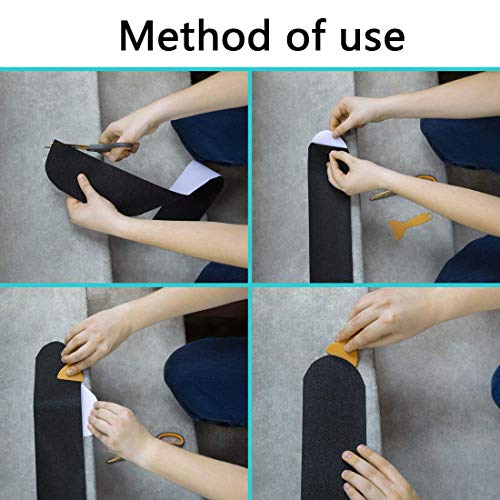 Method of use