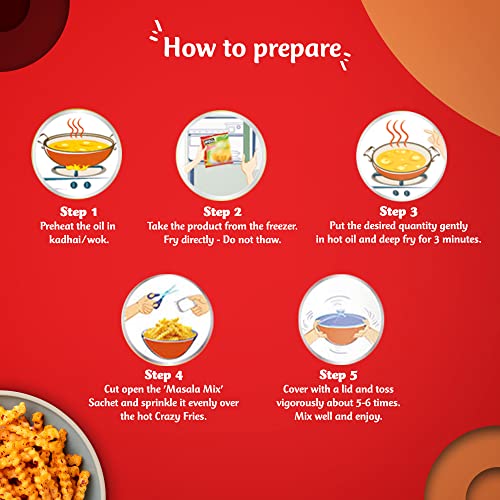 How to prepare

Step 1
Preheat the oil in kadhai/wok.

Step 2
Take the product from the freezer. Fry directly - Do not thaw.

Step 3
Put the desired quantity gently in hot oil and deep fry for 3 minutes.

Step 4
Cut open the 'Masala Mix' Sachet and sprinkle it evenly over the hot Crazy Fries.

Step 5
Cover with a lid and toss vigorously about 5-6 times. Mix well and enjoy.