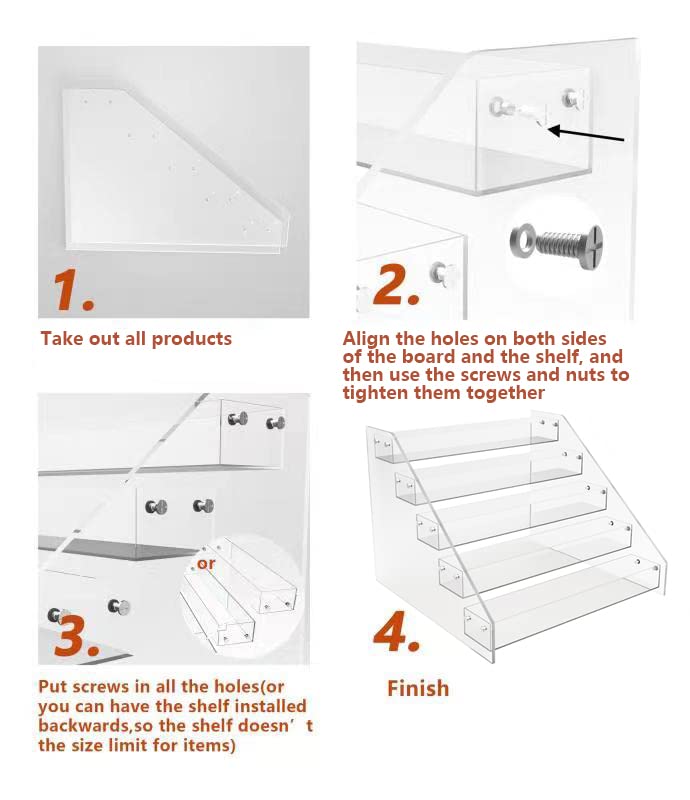 1.

Take out all products

2.

Align the holes on both sides of the board and the shelf, and then use the screws and nuts to tighten them together

or

3.

Put screws in all the holes(or you can have the shelf installed backwards,so the shelf doesn’t the size limit for items)

4.

Finish