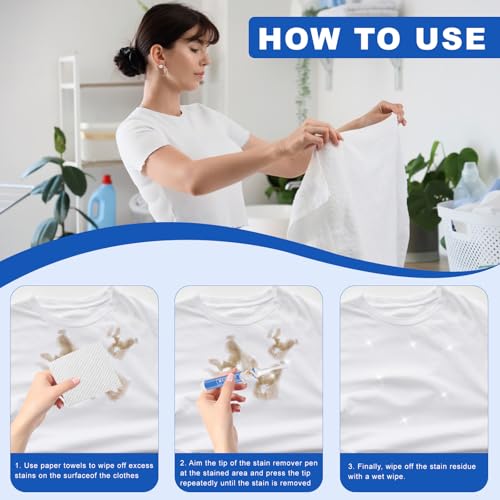 HOW TO USE

1. Use paper towels to wipe off excess stains on the surfaceof the clothes

2. Aim the tip of the stain remover pen at the stained area and press the tip repeatedly until the stain is removed

3. Finally, wipe off the stain residue with a wet wipe.