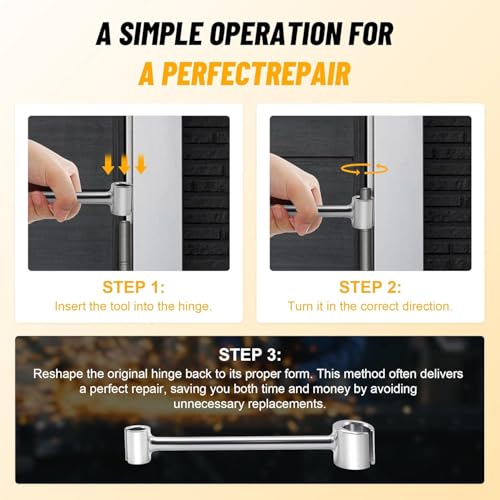 A SIMPLE OPERATION FOR
A PERFECTREPAIR

STEP 1:
Insert the tool into the hinge.

STEP 2:
Turn it in the correct direction.

STEP 3:
Reshape the original hinge back to its proper form. This method often delivers a perfect repair, saving you both time and money by avoiding unnecessary replacements.