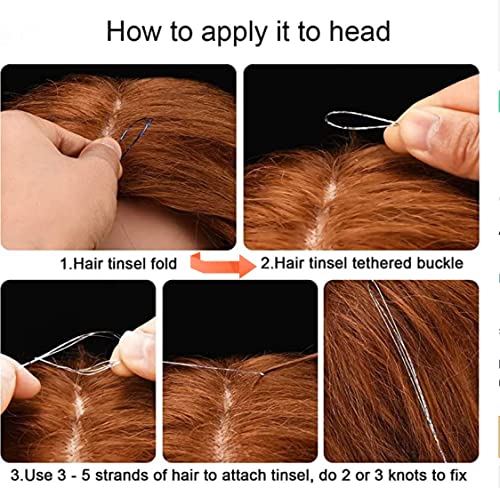 How to apply it to head

1.Hair tinsel fold

2.Hair tinsel tethered buckle

3.Use 3 - 5 strands of hair to attach tinsel, do 2 or 3 knots to fix