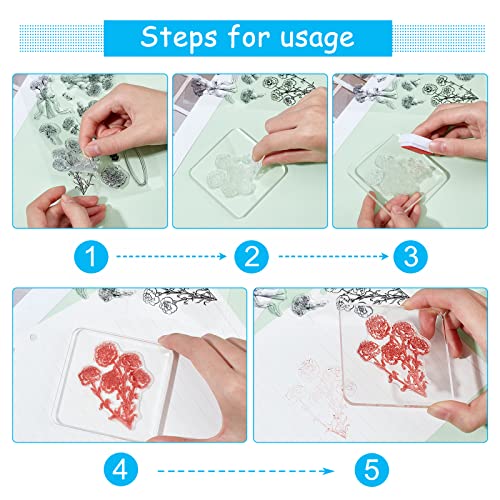 Steps for usage

1

2

3

4

5