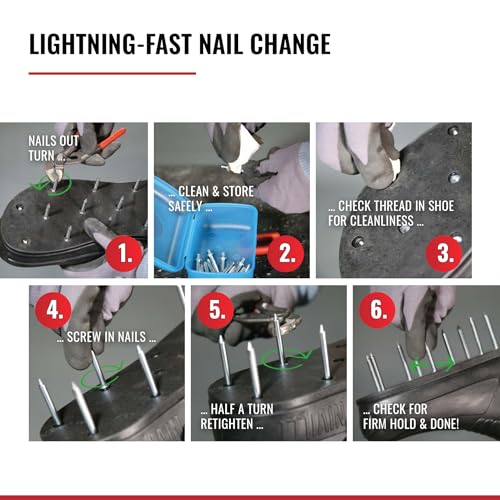 LIGHTNING-FAST NAIL CHANGE

NAILS OUT TURN ...

1.

... CLEAN & STORE SAFELY ...

2.

... CHECK THREAD IN SHOE FOR CLEANLINESS ...

3.

4.

... SCREW IN NAILS ...

5.

... HALF A TURN RETIGHTEN ...

6.

... CHECK FOR FIRM HOLD & DONE!