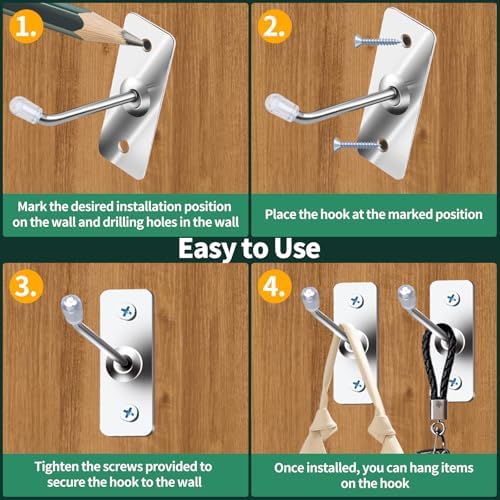 1.

Mark the desired installation position on the wall and drilling holes in the wall

2.

Place the hook at the marked position

Easy to Use

3.

Tighten the screws provided to secure the hook to the wall

4.

Once installed, you can hang items on the hook