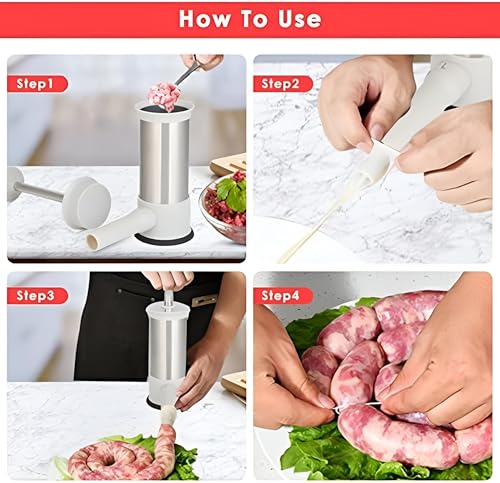 How To Use

Step1

Step2

Step3

Step4