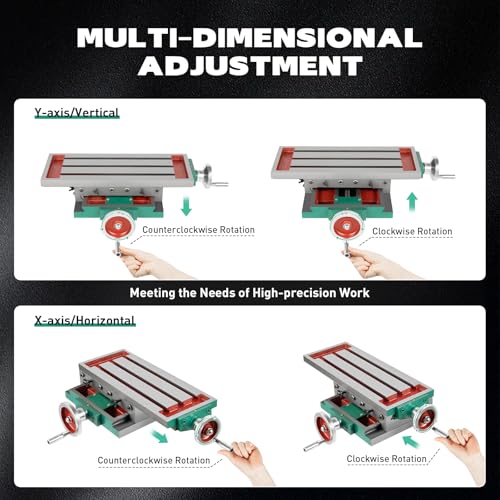 MULTI-DIMENSIONAL ADJUSTMENT

Y-axis/Vertical

Counterclockwise Rotation

Clockwise Rotation

Meeting the Needs of High-precision Work

X-axis/Horizontal

Counterclockwise Rotation

Clockwise Rotation