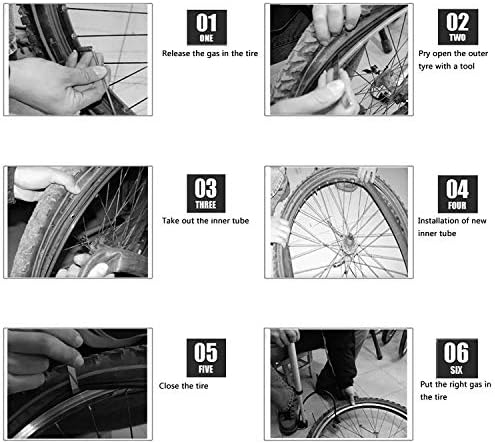 01
ONE
Release the gas in the tire

02
TWO
Pry open the outer tyre with a tool

03
THREE
Take out the inner tube

04
FOUR
Installation of new inner tube

05
FIVE
Close the tire

06
SIX
Put the right gas in the tire