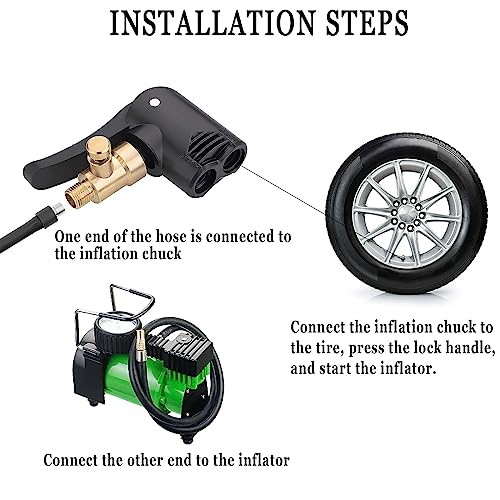 INSTALLATION STEPS

One end of the hose is connected to the inflation chuck

Connect the inflation chuck to the tire, press the lock handle, and start the inflator.

Connect the other end to the inflator