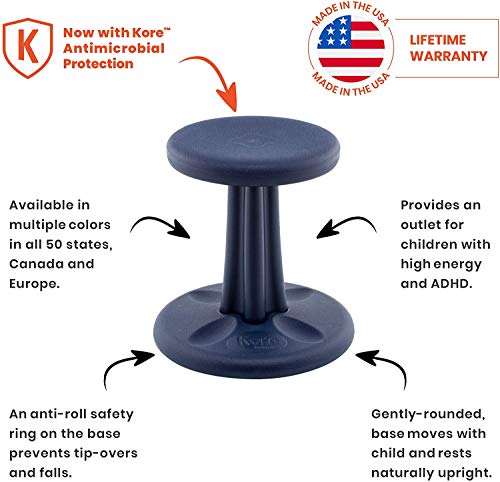 K

Now with Kore™ Antimicrobial Protection

MADE IN THE USA
MADE IN THE USA

LIFETIME WARRANTY

Available in multiple colors in all 50 states, Canada and Europe.

Provides an outlet for children with high energy and ADHD.

Kore

An anti-roll safety ring on the base prevents tip-overs and falls.

Gently-rounded, base moves with child and rests naturally upright.