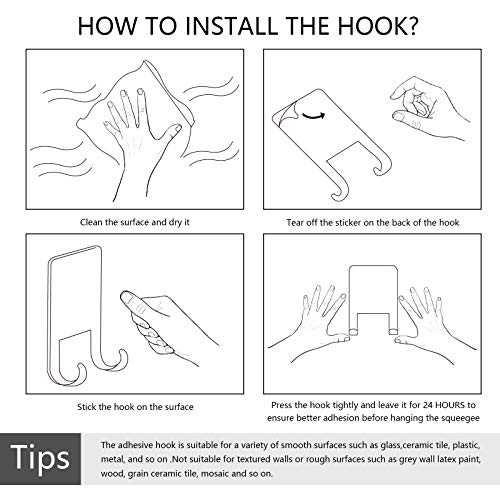 HOW TO INSTALL THE HOOK?

Clean the surface and dry it

Tear off the sticker on the back of the hook

Stick the hook on the surface

Press the hook tightly and leave it for 24 HOURS to ensure better adhesion before hanging the squeegee

Tips

The adhesive hook is suitable for a variety of smooth surfaces such as glass,ceramic tile, plastic, metal, and so on .Not suitable for textured walls or rough surfaces such as grey wall latex paint, wood, grain ceramic tile, mosaic and so on.