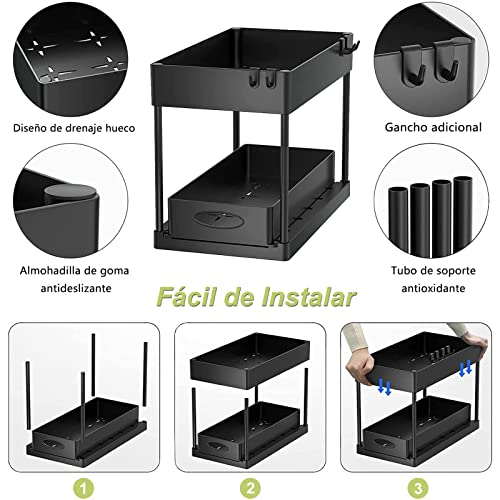 Diseño de drenaje hueco

Gancho adicional

Almohadilla de goma antideslizante

Tubo de soporte antioxidante

Fácil de Instalar

1

2

3