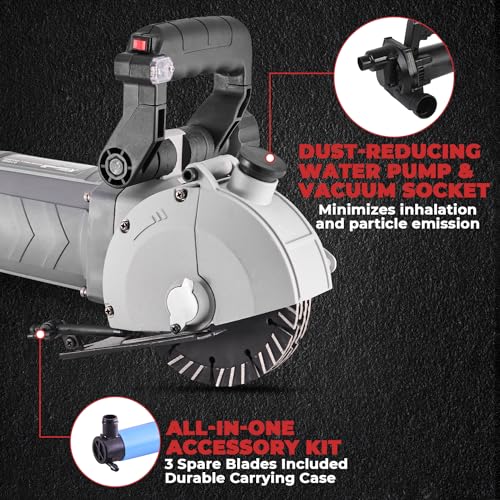 DUST-REDUCING WATER PUMP & VACUUM SOCKET
Minimizes inhalation and particle emission

ALL-IN-ONE ACCESSORY KIT
3 Spare Blades Included
Durable Carrying Case