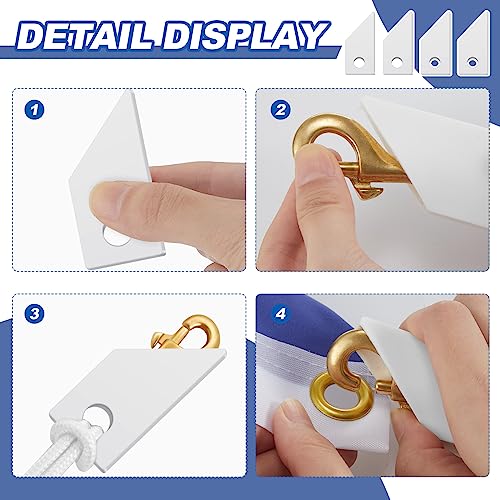 DETAIL DISPLAY

1

2

3

4